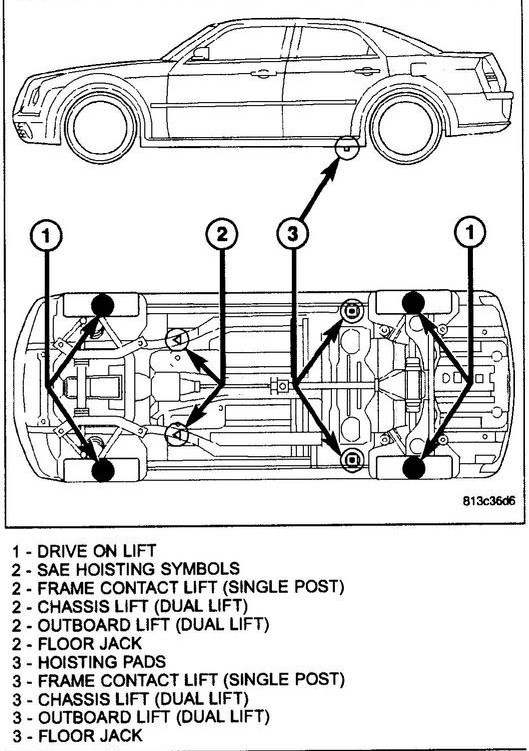 1
2
3
1

813c36d6

1 - DRIVE ON LIFT
2 - SAE HOISTING SYMBOLS
2 - FRAME CONTACT LIFT (SINGLE POST)
2 - CHASSIS LIFT (DUAL LIFT)
2 - OUTBOARD LIFT (DUAL LIFT)
2 - FLOOR JACK
3 - HOISTING PADS
3 - FRAME CONTACT LIFT (SINGLE POST)
3 - CHASSIS LIFT (DUAL LIFT)
3 - OUTBOARD LIFT (DUAL LIFT)
3 - FLOOR JACK