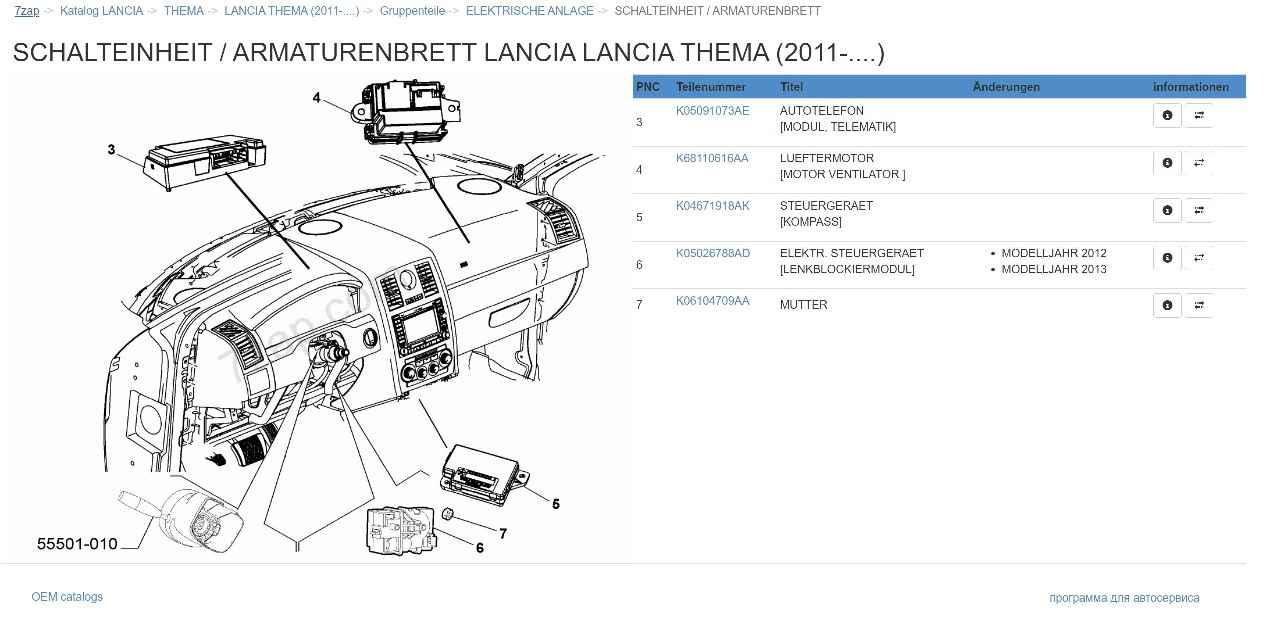 7zap -> Katalog LANCIA -> THEMA -> LANCIA THEMA (2011-....) -> Gruppenteile -> ELEKTRISCHE ANLAGE -> SCHALTEINHEIT / ARMATURENBRETT

SCHALTEINHEIT / ARMATURENBRETT LANCIA LANCIA THEMA (2011-....)

4
3
7zap.com
5
7
6
55501-010

| PNC | Teilenummer | Titel | Änderungen | informationen |
|---|---|---|---|---|
| 3 | K05091073AE | AUTOTELEFON [MODUL, TELEMATIK] | | |
| 4 | K68110616AA | LUEFTERMOTOR [MOTOR VENTILATOR ] | | |
| 5 | K04671918AK | STEUERGERAET [KOMPASS] | | |
| 6 | K05026788AD | ELEKTR. STEUERGERAET [LENKBLOCKIERMODUL] | • MODELLJAHR 2012 • MODELLJAHR 2013 | |
| 7 | K06104709AA | MUTTER | | |

OEM catalogs

программа для автосервиса