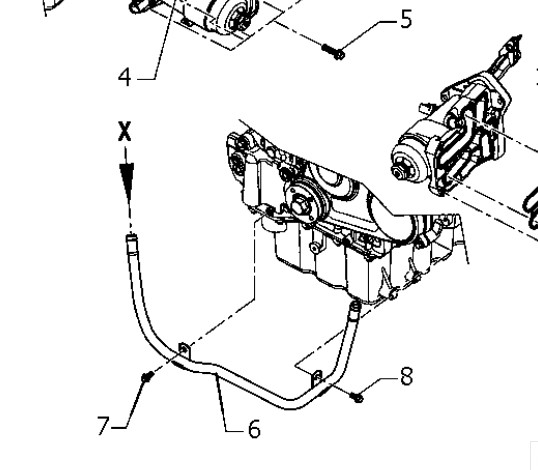 5
4
X
8
7
6