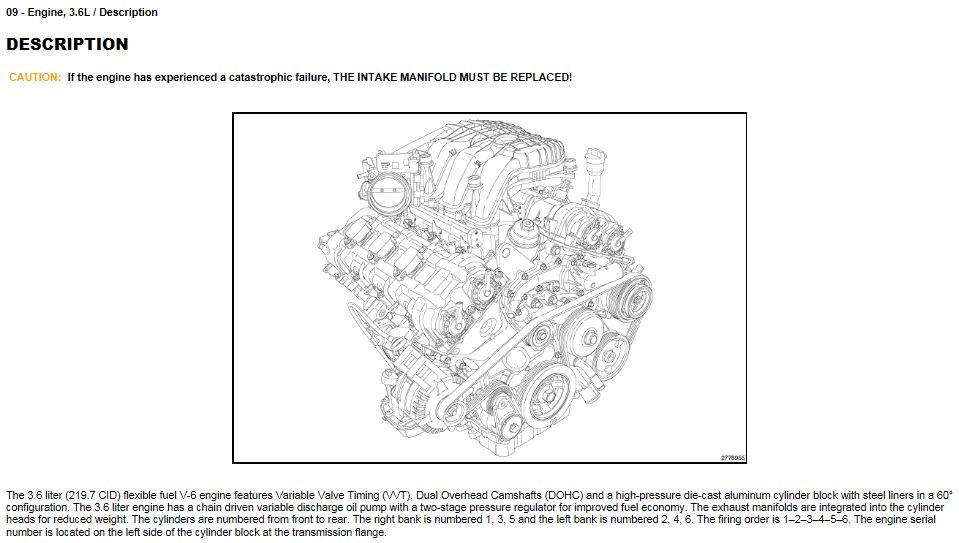 09 - Engine, 3.6L / Description

DESCRIPTION

CAUTION: If the engine has experienced a catastrophic failure, THE INTAKE MANIFOLD MUST BE REPLACED!

2776955

The 3.6 liter (219.7 CID) flexible fuel V-6 engine features Variable Valve Timing (VVT), Dual Overhead Camshafts (DOHC) and a high-pressure die-cast aluminum cylinder block with steel liners in a 60° configuration. The 3.6 liter engine has a chain driven variable discharge oil pump with a two-stage pressure regulator for improved fuel economy. The exhaust manifolds are integrated into the cylinder heads for reduced weight. The cylinders are numbered from front to rear. The right bank is numbered 1, 3, 5 and the left bank is numbered 2, 4, 6. The firing order is 1–2–3–4–5–6. The engine serial number is located on the left side of the cylinder block at the transmission flange.