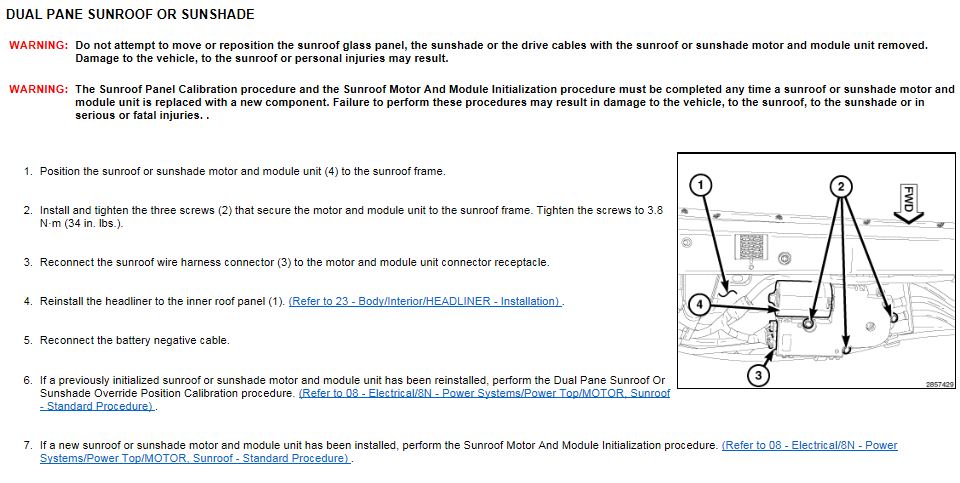 DUAL PANE SUNROOF OR SUNSHADE

WARNING: Do not attempt to move or reposition the sunroof glass panel, the sunshade or the drive cables with the sunroof or sunshade motor and module unit removed. Damage to the vehicle, to the sunroof or personal injuries may result.

WARNING: The Sunroof Panel Calibration procedure and the Sunroof Motor And Module Initialization procedure must be completed any time a sunroof or sunshade motor and module unit is replaced with a new component. Failure to perform these procedures may result in damage to the vehicle, to the sunroof, to the sunshade or in serious or fatal injuries. .

1. Position the sunroof or sunshade motor and module unit (4) to the sunroof frame.

2. Install and tighten the three screws (2) that secure the motor and module unit to the sunroof frame. Tighten the screws to 3.8 N·m (34 in. lbs.).

3. Reconnect the sunroof wire harness connector (3) to the motor and module unit connector receptacle.

4. Reinstall the headliner to the inner roof panel (1). (Refer to 23 - Body/Interior/HEADLINER - Installation) .

5. Reconnect the battery negative cable.

6. If a previously initialized sunroof or sunshade motor and module unit has been reinstalled, perform the Dual Pane Sunroof Or Sunshade Override Position Calibration procedure. (Refer to 08 - Electrical/8N - Power Systems/Power Top/MOTOR, Sunroof - Standard Procedure) .

7. If a new sunroof or sunshade motor and module unit has been installed, perform the Sunroof Motor And Module Initialization procedure. (Refer to 08 - Electrical/8N - Power Systems/Power Top/MOTOR, Sunroof - Standard Procedure) .

1
2
FWD
4
3
2857429