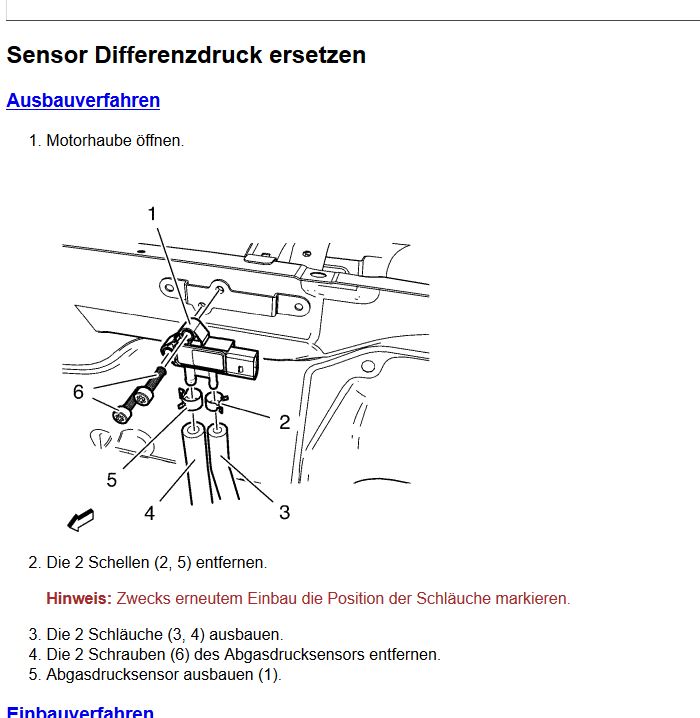 Sensor Differenzdruck ersetzen

Ausbauverfahren

1. Motorhaube öffnen.

1
6
2
5
4
3

2. Die 2 Schellen (2, 5) entfernen.

Hinweis: Zwecks erneutem Einbau die Position der Schläuche markieren.

3. Die 2 Schläuche (3, 4) ausbauen.
4. Die 2 Schrauben (6) des Abgasdrucksensors entfernen.
5. Abgasdrucksensor ausbauen (1).

Einbauverfahren